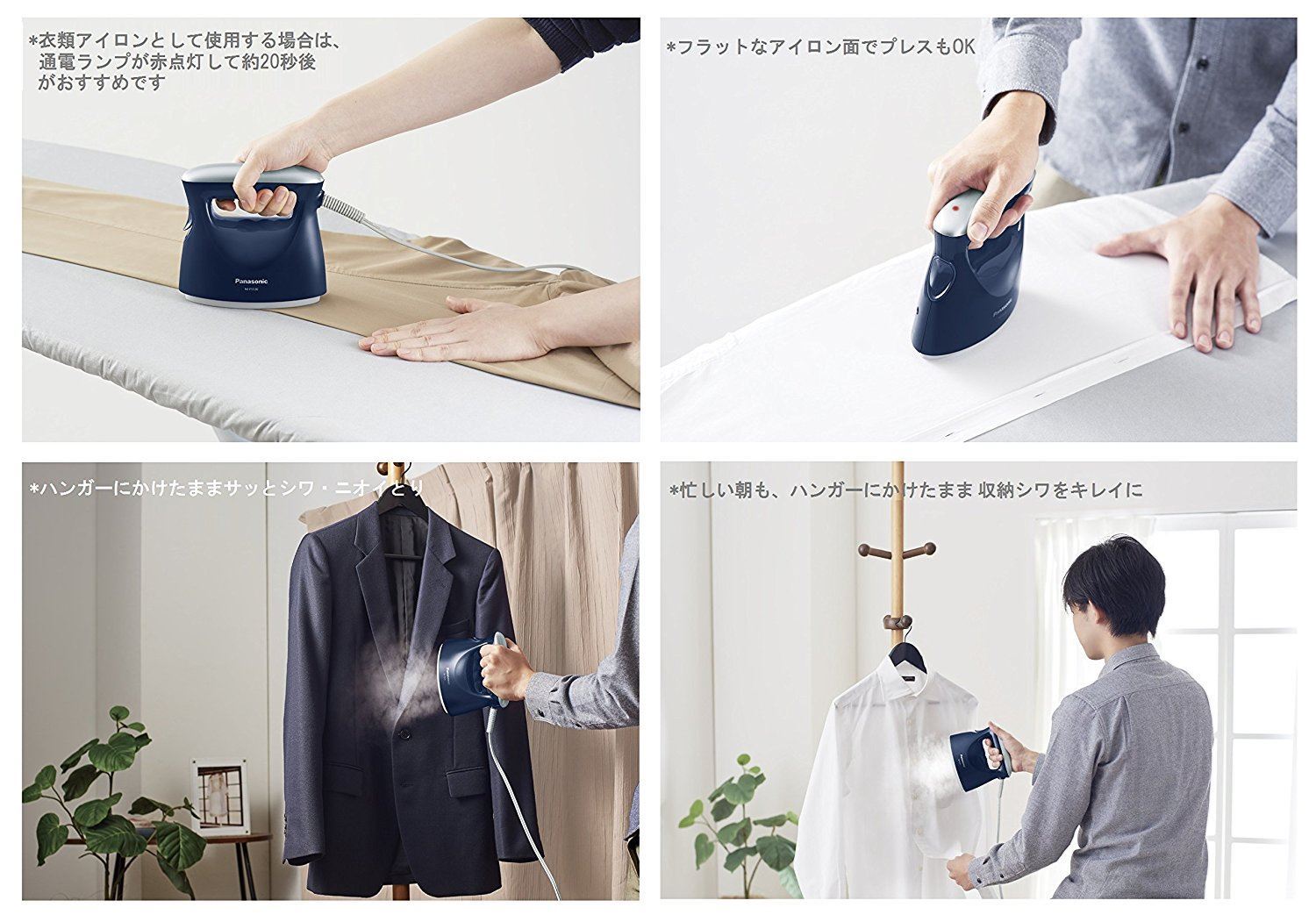 *衣類アイロンとして使用する場合は、通電ランプが赤点灯して約20秒後がおすすめです

Panasonic

*フラットなアイロン面でプレスもOK

Panasonic

*ハンガーにかけたままサッとシワ・ニオイとり

*忙しい朝も、ハンガーにかけたまま 収納シワをキレイに